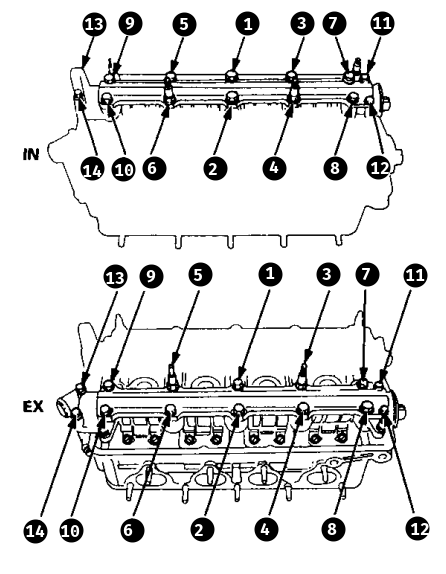 13 9 5 1 3 7 11

IN

14 10 6 2 4 8 12

13 9 5 1 3 7 11

EX

14 10 6 2 4 8 12